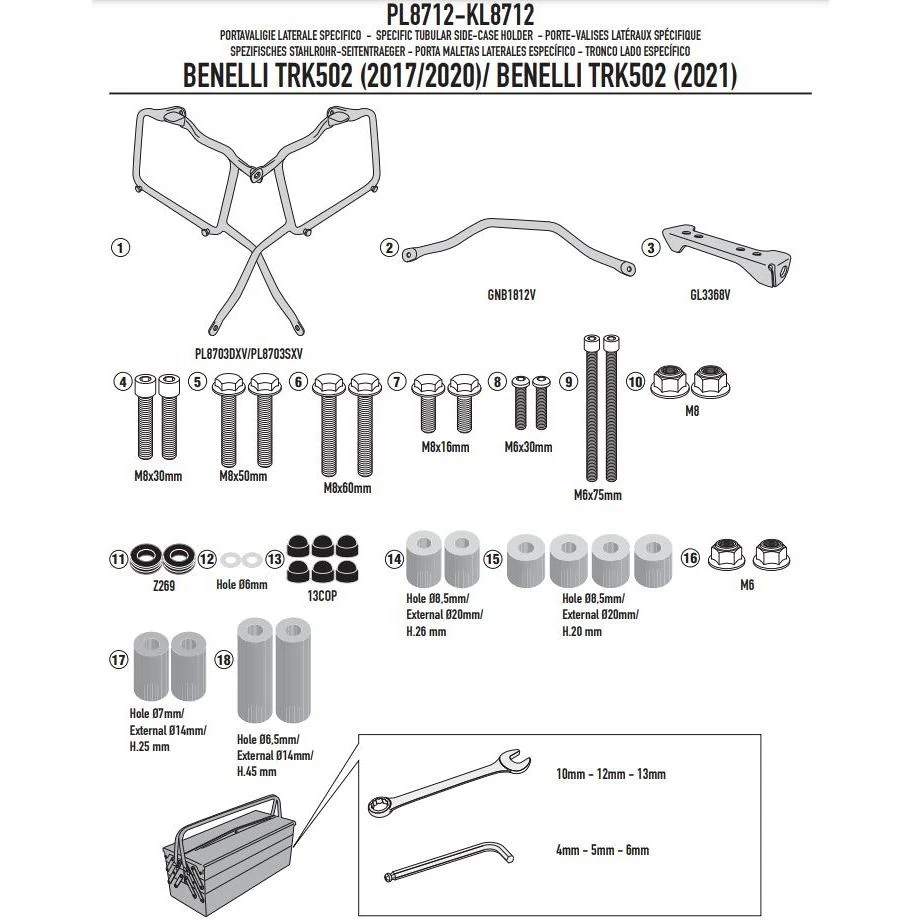 PL8712-KL8712

PORTAVALIGIE LATERALE SPECIFICO - SPECIFIC TUBULAR SIDE-CASE HOLDER - PORTE-VALISES LATÉRAUX SPÉCIFIQUE
SPEZIFISCHES STAHLROHR-SEITENTRAEGER - PORTA MALETAS LATERALES ESPECÍFICO - TRONCO LADO ESPECÍFICO

BENELLI TRK502 (2017/2020)/ BENELLI TRK502 (2021)

1
PL8703DXV/PL8703SXV

2
GNB1812V

3
GL3368V

4
M8x30mm

5
M8x50mm

6
M8x60mm

7
M8x16mm

8
M6x30mm

9
M6x75mm

10
M8

11
Z269

12
Hole Ø6mm

13
13COP

14
Hole Ø8,5mm/
External Ø20mm/
H.26 mm

15
Hole Ø8,5mm/
External Ø20mm/
H.20 mm

16
M6

17
Hole Ø7mm/
External Ø14mm/
H.25 mm

18
Hole Ø6,5mm/
External Ø14mm/
H.45 mm

10mm - 12mm - 13mm

4mm - 5mm - 6mm